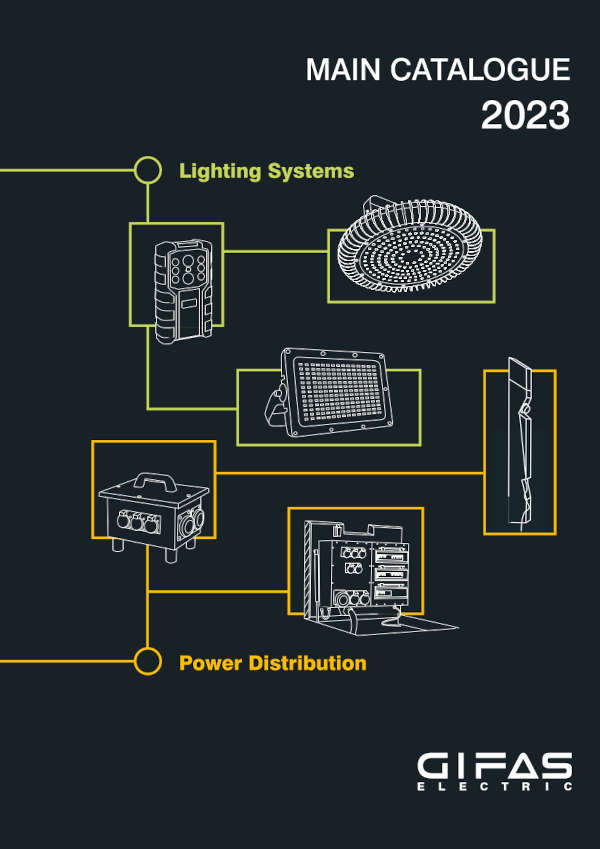 MAIN CATALOGUE
2023

Lighting Systems

Power Distribution

GIFAS
ELECTRIC