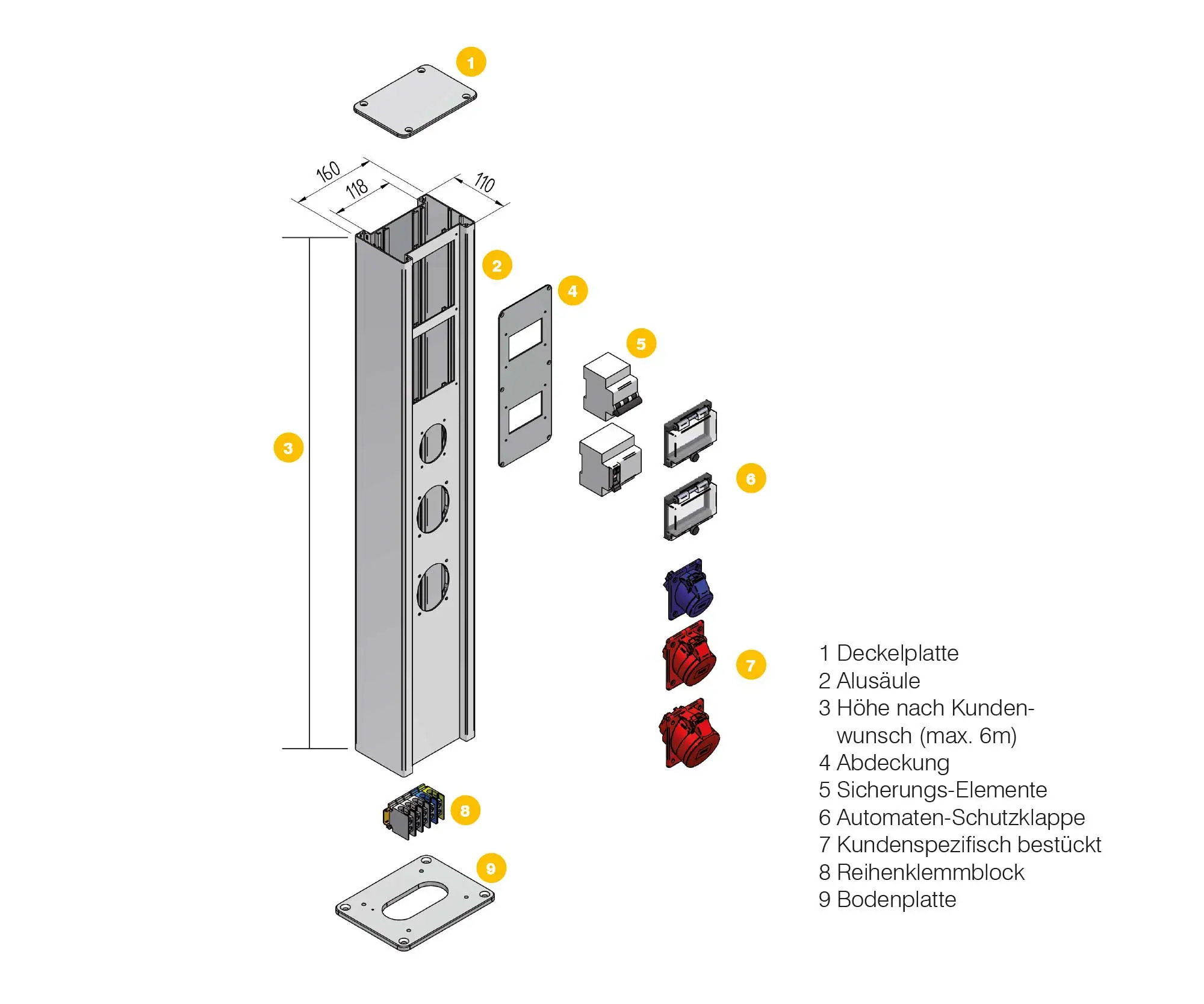 1

160

118

110

2

4

5

3

6

7

8

9

1 Deckelplatte
2 Alusäule
3 Höhe nach Kundenwunsch (max. 6m)
4 Abdeckung
5 Sicherungs-Elemente
6 Automaten-Schutzklappe
7 Kundenspezifisch bestückt
8 Reihenklemmblock
9 Bodenplatte