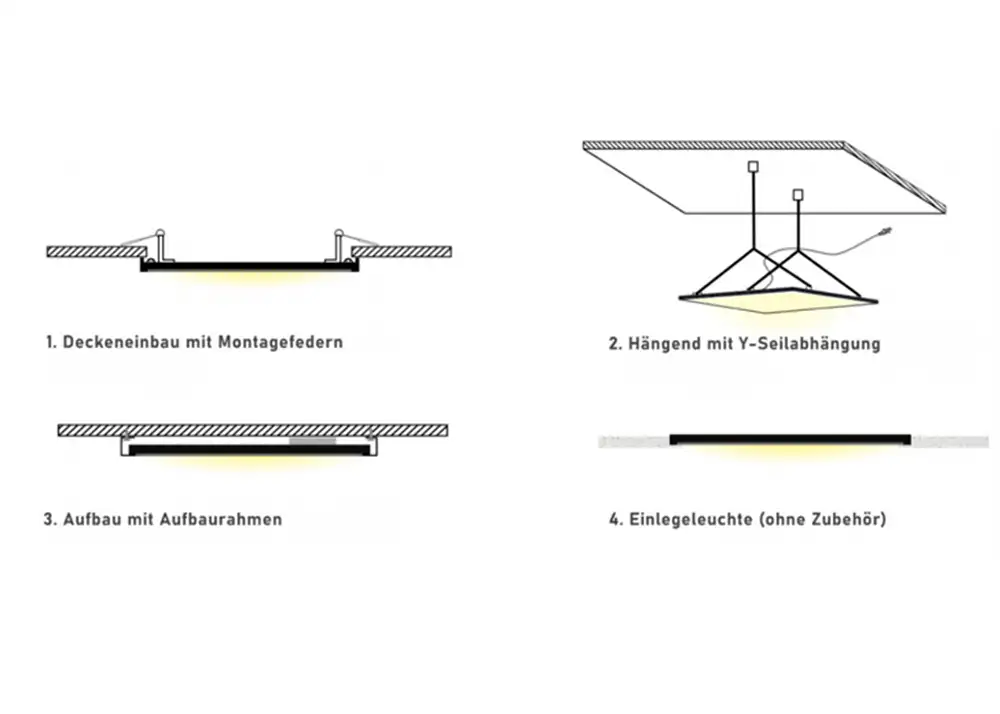 1. Deckeneinbau mit Montagefedern

2. Hängend mit Y-Seilabhängung

3. Aufbau mit Aufbaurahmen

4. Einlegeleuchte (ohne Zubehör)